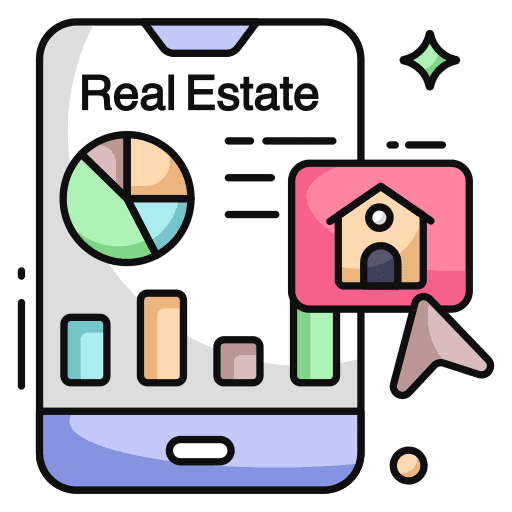 Real Estate